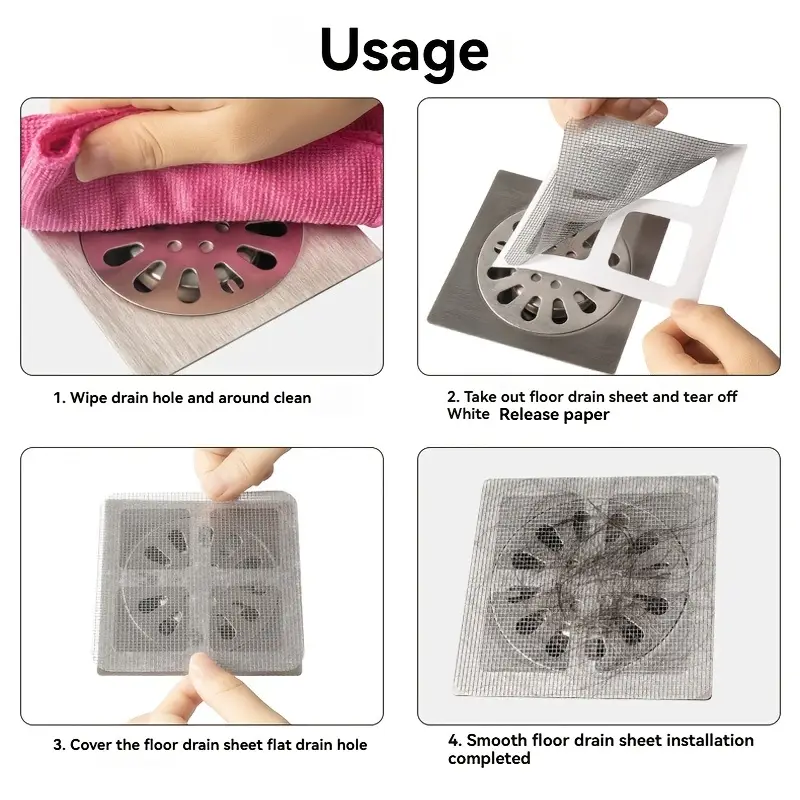 Usage

1. Wipe drain hole and around clean

2. Take out floor drain sheet and tear off White Release paper

3. Cover the floor drain sheet flat drain hole

4. Smooth floor drain sheet installation completed